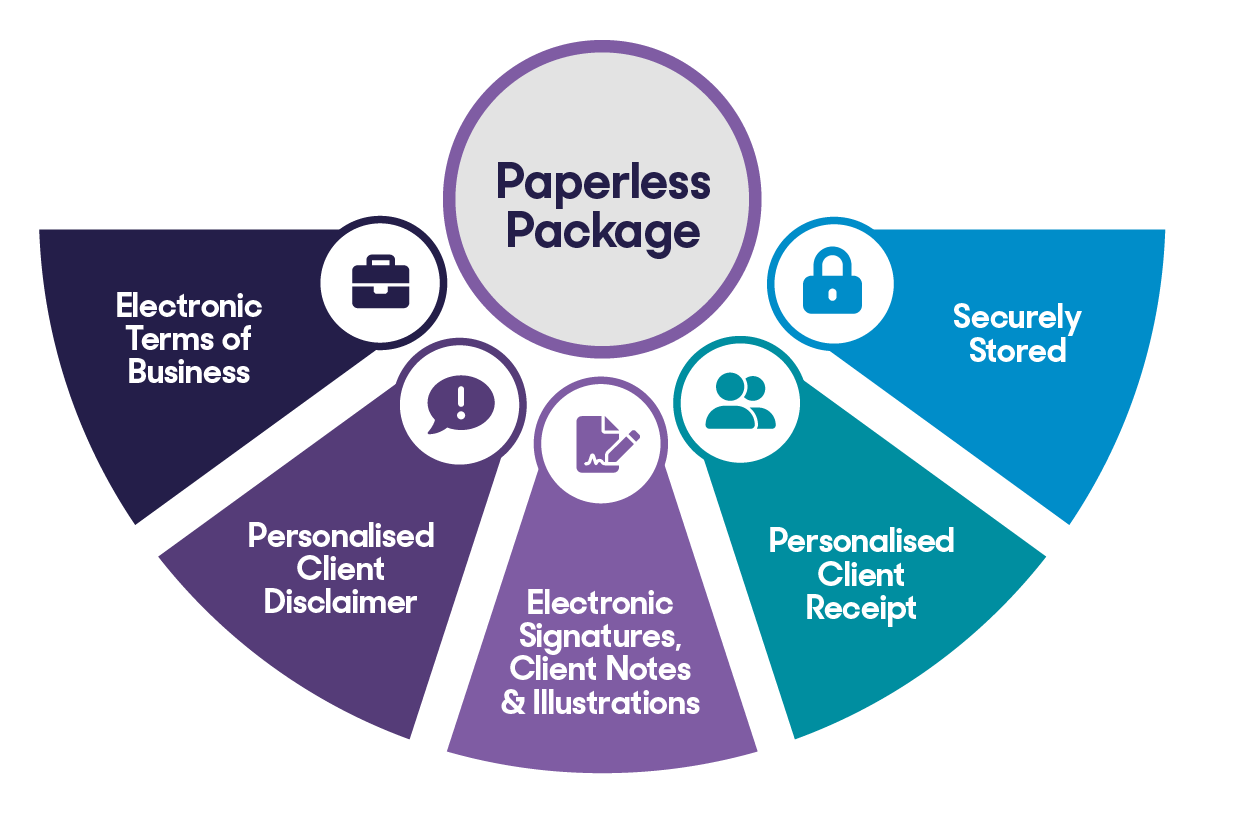 Paperless Package

Electronic Terms of Business

Personalised Client Disclaimer

Electronic Signatures, Client Notes & Illustrations

Personalised Client Receipt

Securely Stored