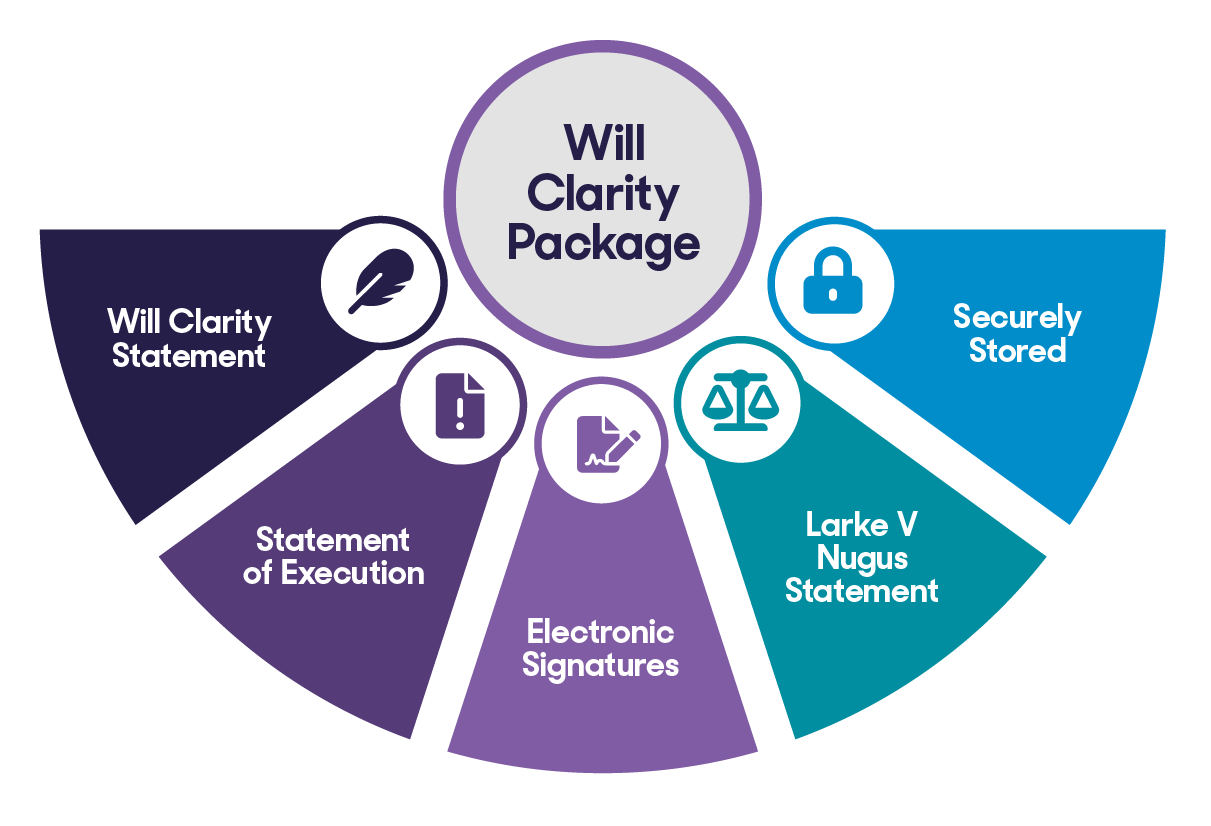 Will Clarity Package

Will Clarity Statement

Statement of Execution

Electronic Signatures

Larke V Nugus Statement

Securely Stored